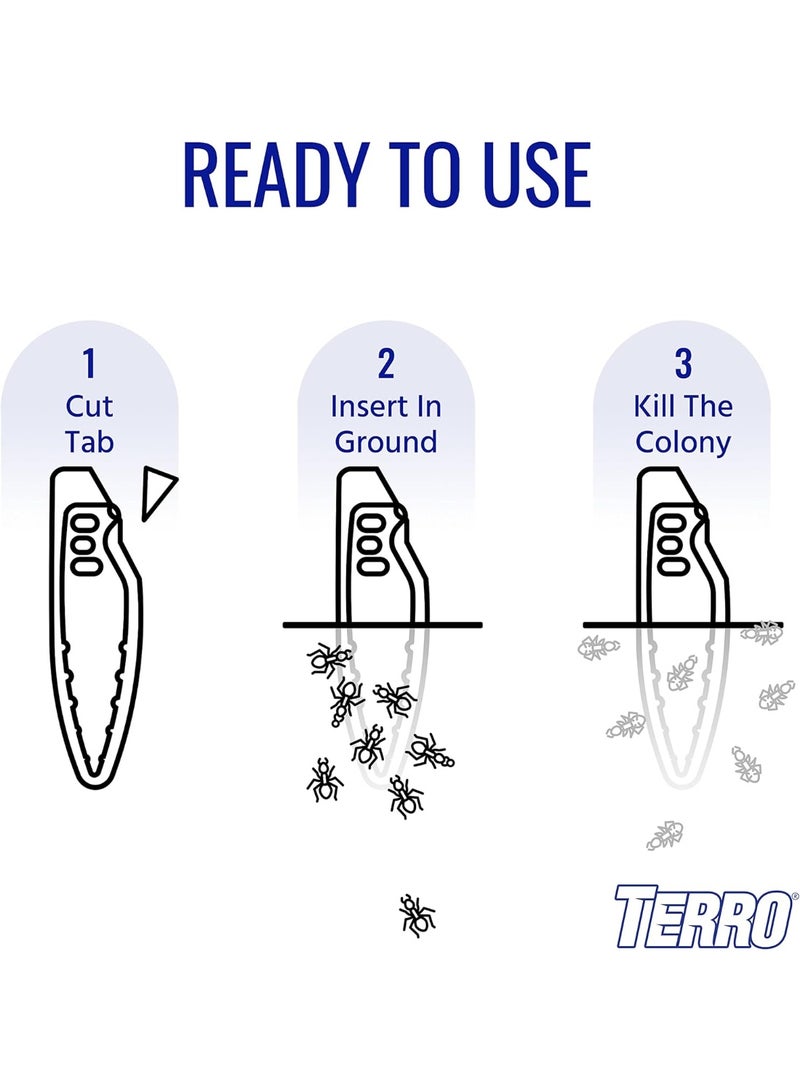 READY TO USE

1
Cut Tab

2
Insert In Ground

3
Kill The Colony

TERRO®